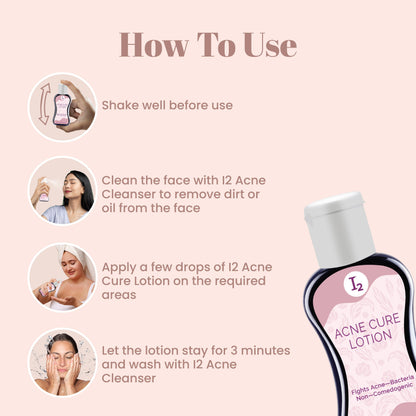 How To Use

Shake well before use

Clean the face with I2 Acne Cleanser to remove dirt or oil from the face

Apply a few drops of I2 Acne Cure Lotion on the required areas

Let the lotion stay for 3 minutes and wash with I2 Acne Cleanser

$I_2$

ACNE CURE LOTION

Fights Acne—Bacteria
Non—Comedogenic